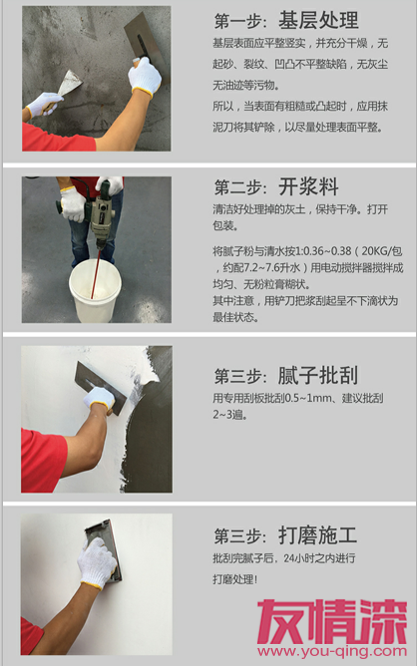 第一步：基层处理

基层表面应平整竖实，并充分干燥，无起砂、裂纹、凹凸不平整缺陷，无灰尘无油迹等污物。

所以，当表面有粗糙或凸起时，应用抹泥刀将其铲除，以尽量处理表面平整。

第二步：开浆料

清洁好处理掉的灰土，保持干净。打开包装。

将腻子粉与清水按1:0.36~0.38（20KG/包，约配7.2~7.6升水）用电动搅拌器搅拌成均匀、无粉粒膏糊状。

其中注意，用铲刀把浆刮起呈不下滴状为最佳状态。

第三步：腻子批刮

用专用刮板批刮0.5~1mm、建议批刮2~3遍。

第三步：打磨施工

批刮完腻子后，24小时之内进行打磨处理！

友情漆
www.you-qing.com